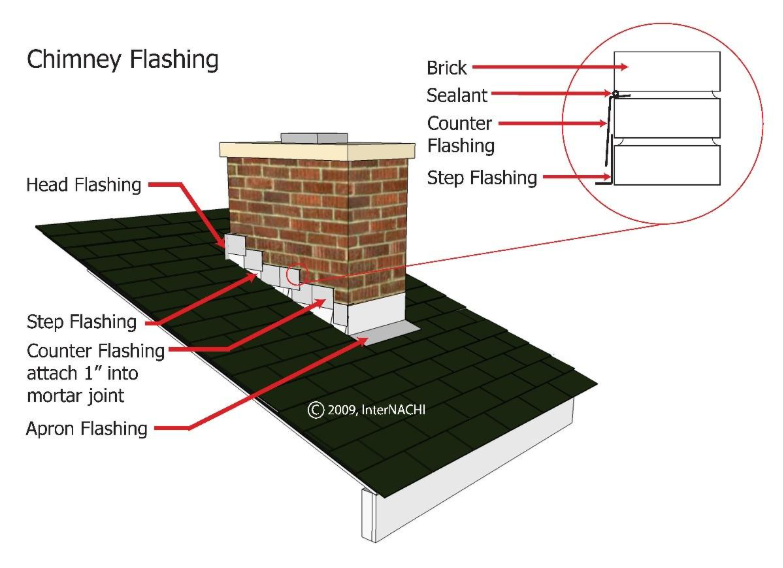 Chimney Flashing

Brick
Sealant
Counter Flashing
Step Flashing

Head Flashing

Step Flashing

Counter Flashing attach 1" into mortar joint

Apron Flashing

© 2009, InterNACHI