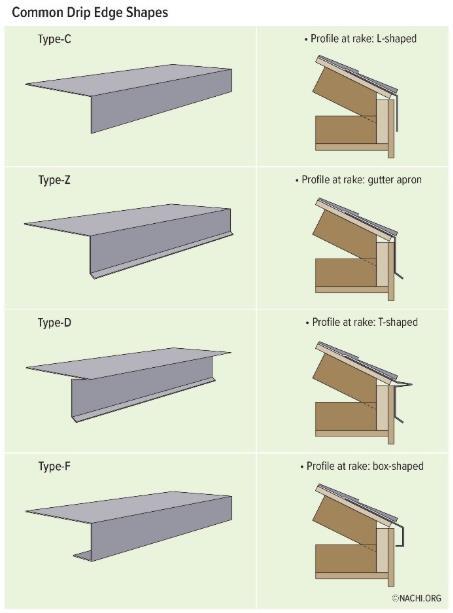 Common Drip Edge Shapes

Type-C

• Profile at rake: L-shaped

Type-Z

• Profile at rake: gutter apron

Type-D

• Profile at rake: T-shaped

Type-F

• Profile at rake: box-shaped

©NACHI.ORG