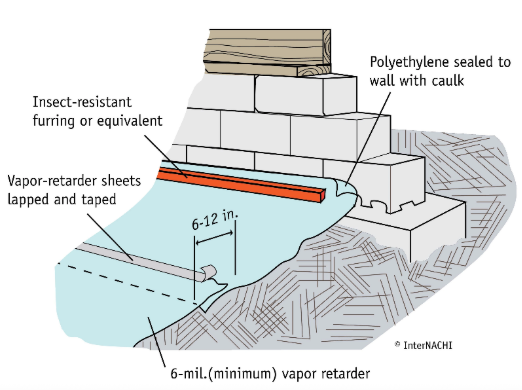 Polyethylene sealed to wall with caulk

Insect-resistant furring or equivalent

Vapor-retarder sheets lapped and taped

6-12 in.

© InterNACHI

6-mil.(minimum) vapor retarder